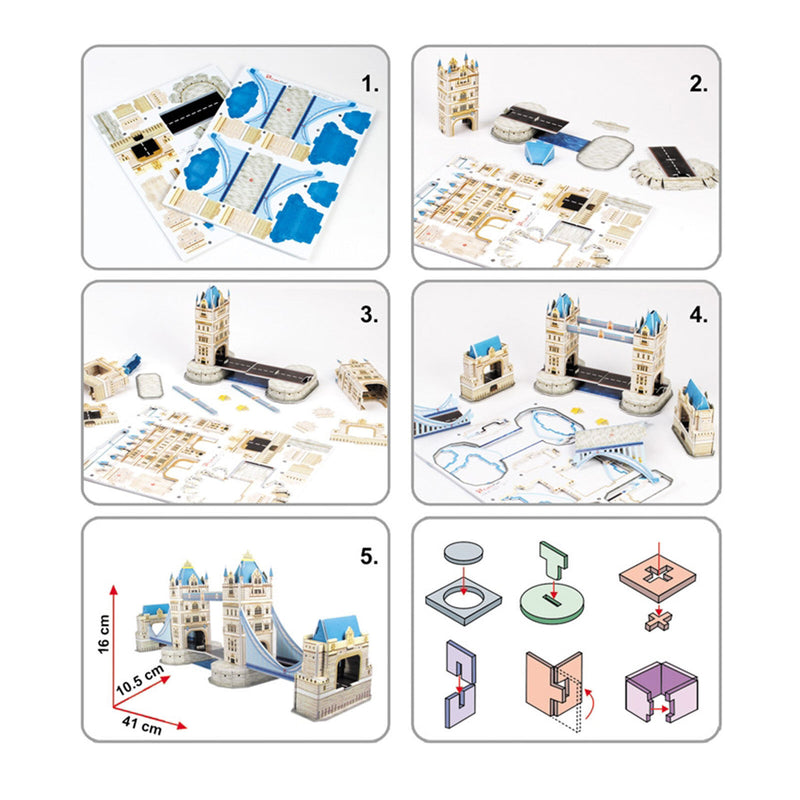 1.

2.

3.

4.

5.

16 cm

10.5 cm

41 cm