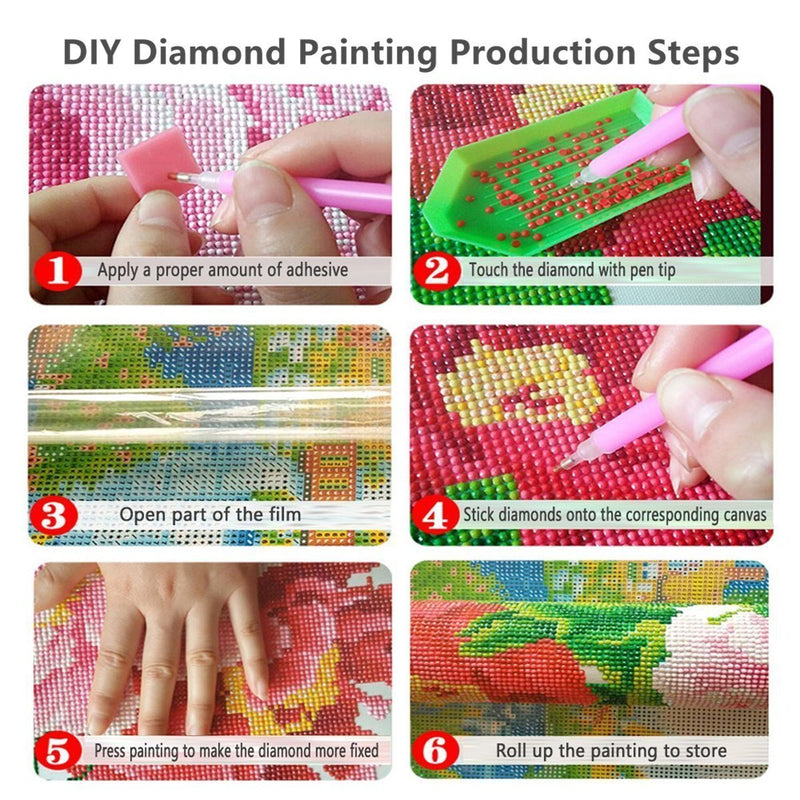 DIY Diamond Painting Production Steps

1 Apply a proper amount of adhesive

2 Touch the diamond with pen tip

3 Open part of the film

4 Stick diamonds onto the corresponding canvas

5 Press painting to make the diamond more fixed

6 Roll up the painting to store